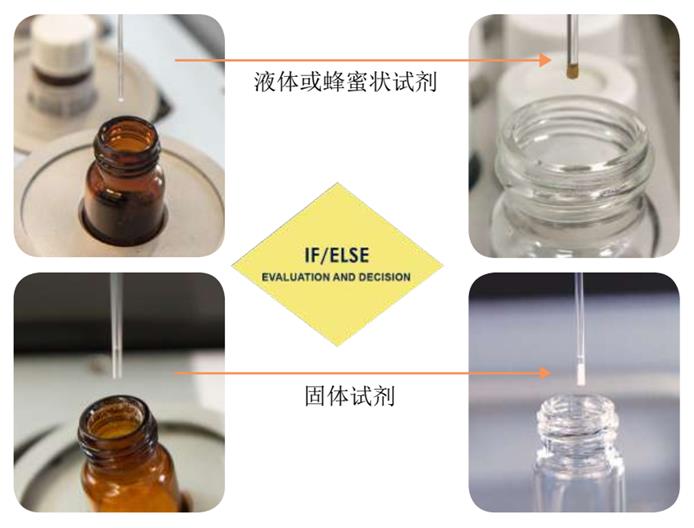 液体或蜂蜜状试剂

IF/ELSE
EVALUATION AND DECISION

固体试剂